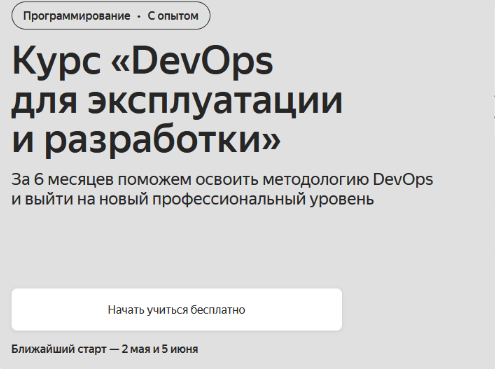 Программирование • С опытом

Курс «DevOps для эксплуатации и разработки»

За 6 месяцев поможем освоить методологию DevOps и выйти на новый профессиональный уровень

Начать учиться бесплатно

Ближайший старт — 2 мая и 5 июня